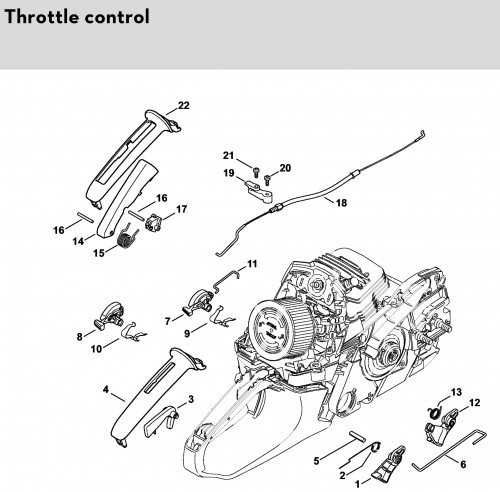 Throttle control

22
21
20
19
18
16
17
16
14
15
11
7
9
8
10
4
3
13
12
5
6
2
1